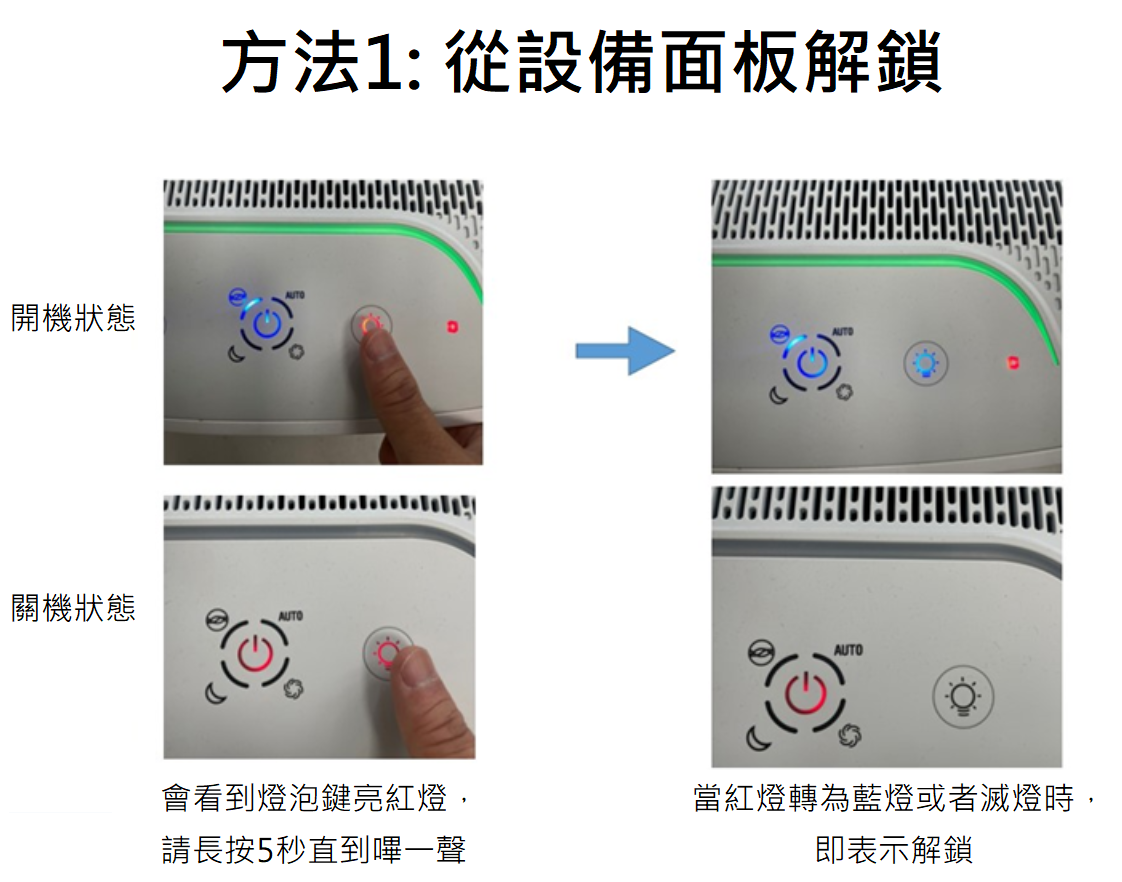 方法1: 從設備面板解鎖

開機狀態

AUTO

AUTO

關機狀態

AUTO

AUTO

會看到燈泡鍵亮紅燈，
請長按5秒直到嗶一聲

當紅燈轉為藍燈或者滅燈時，
即表示解鎖